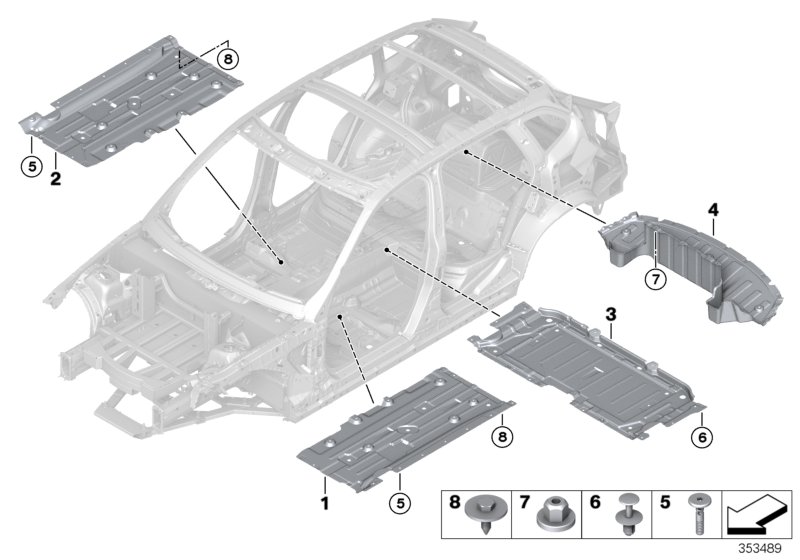 8
5
2
4
7
3
8
6
1
5
8 7 6 5
353489