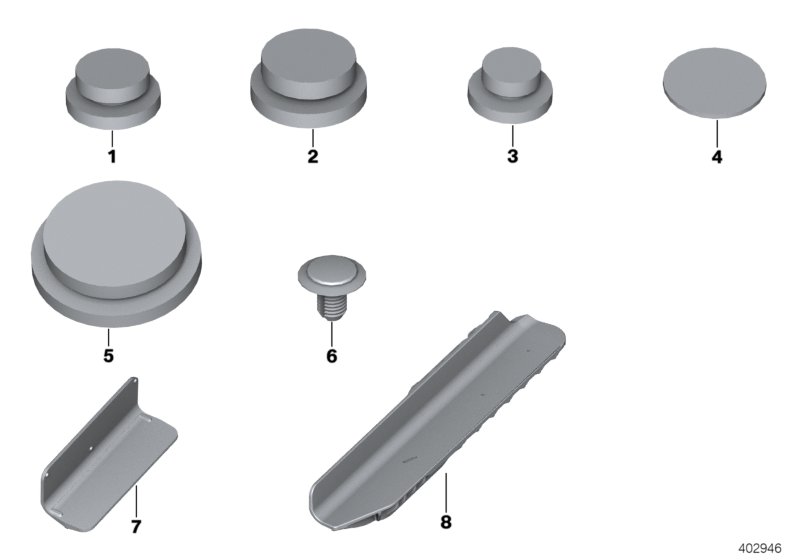 1
2
3
4
5
6
7
8
402946