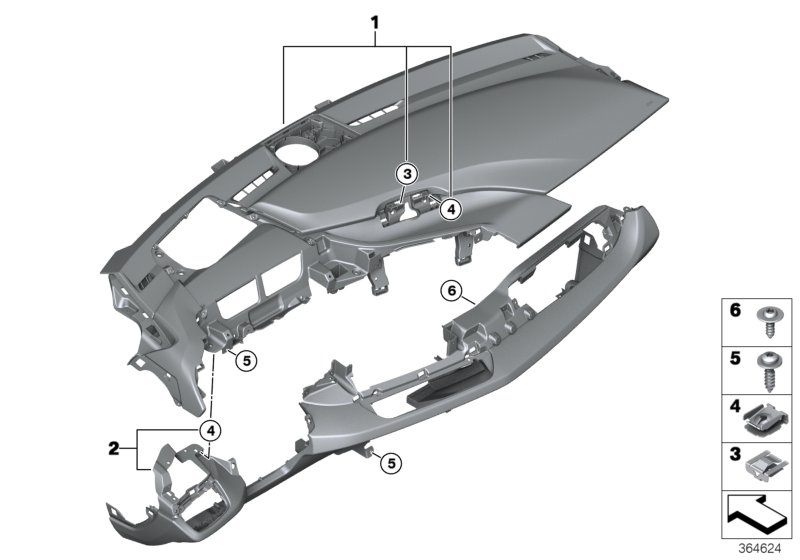 1
3
4
6
5
4
2
5
6
5
4
3
364624