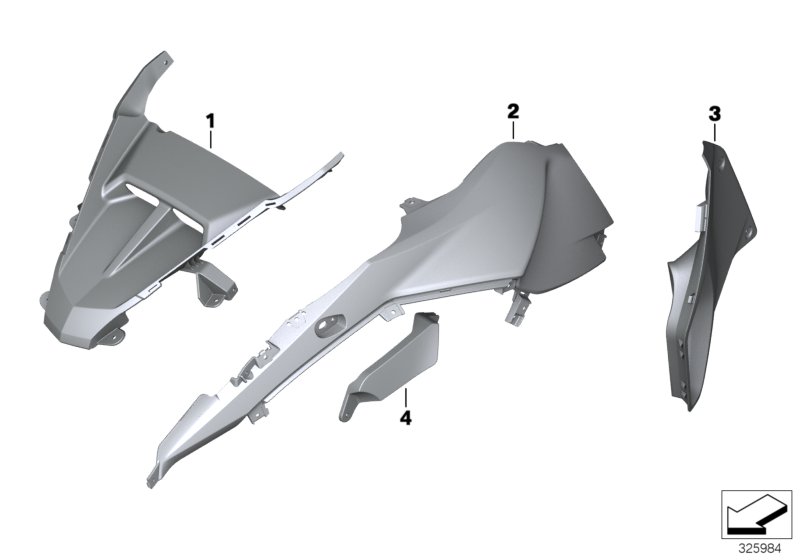 1
2
3
4
325984