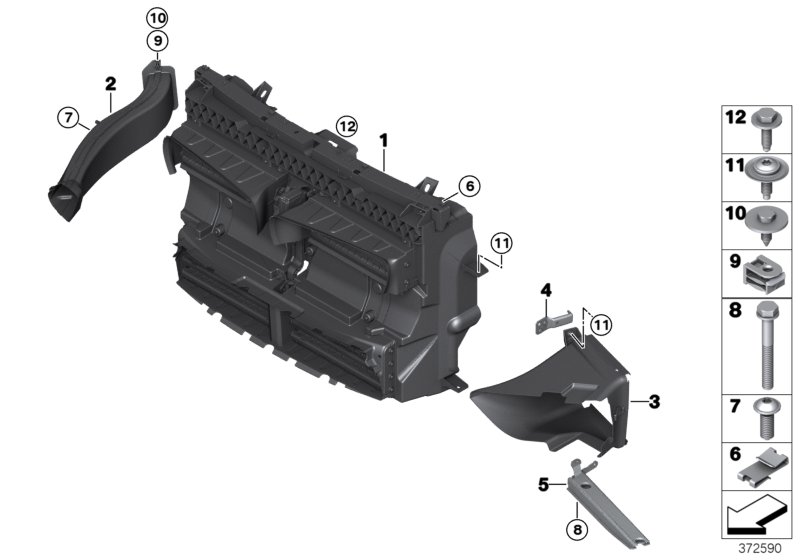 10
9
2
7
12
1
6
11
4
11
3
5
8
12
11
10
9
8
7
6
372590