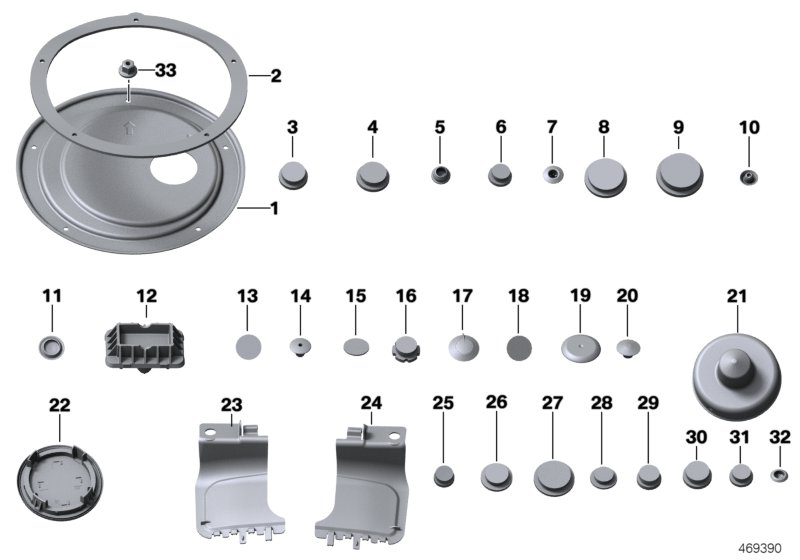 33
2
1
3
4
5
6
7
8
9
10
11
12
13
14
15
16
17
18
19
20
21
22
23
24
25
26
27
28
29
30
31
32
469390