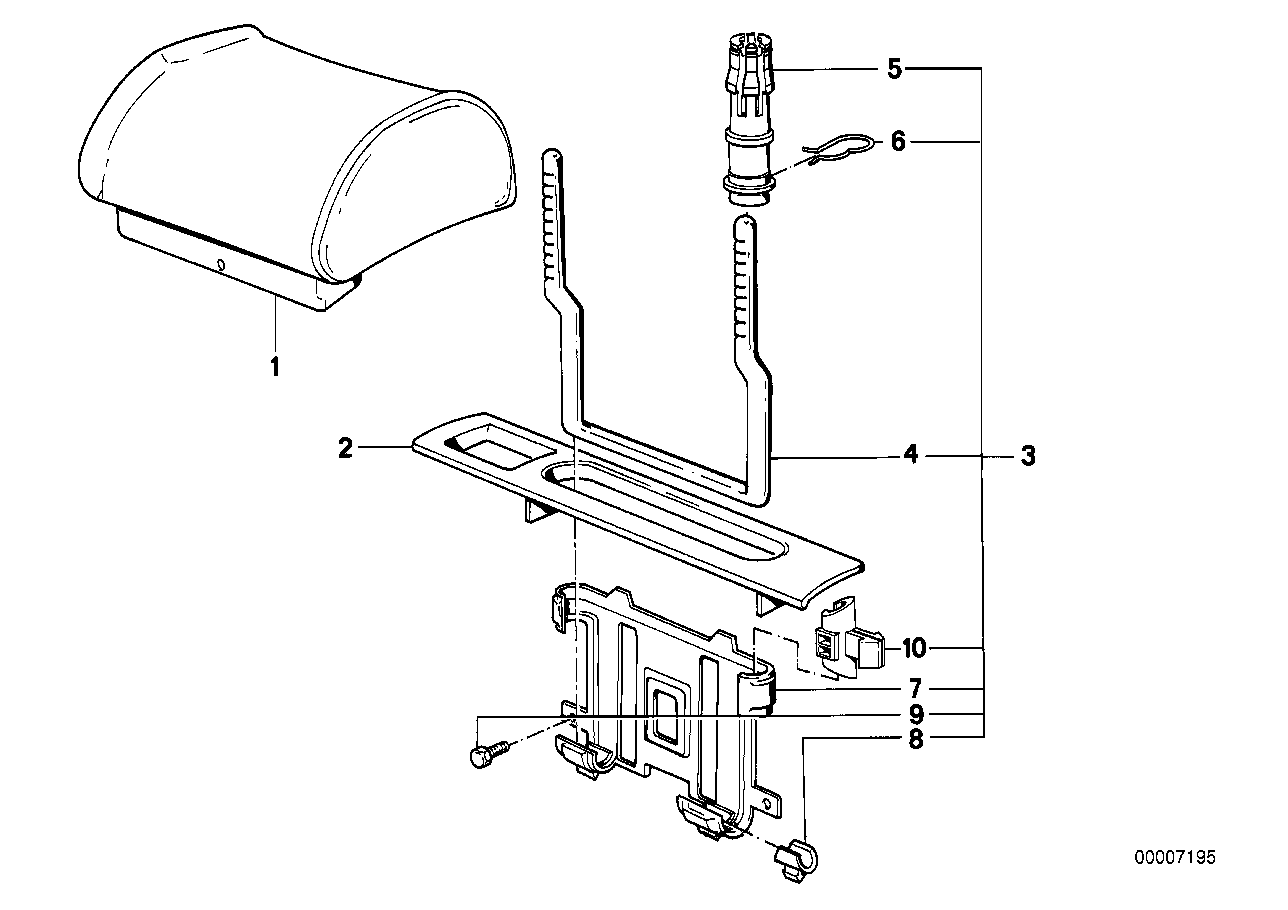 5
6
1
2
4
3
10
7
9
8
00007195