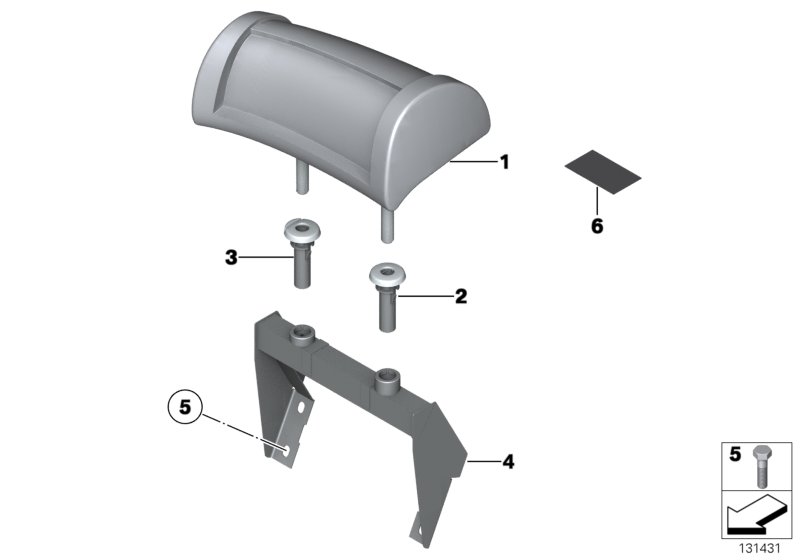 1
6
3
2
5
4
5
131431