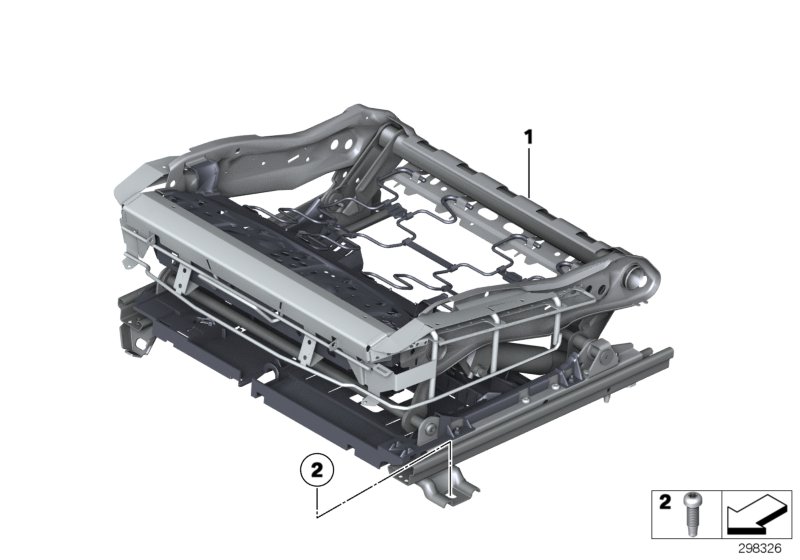 1

2

2

298326