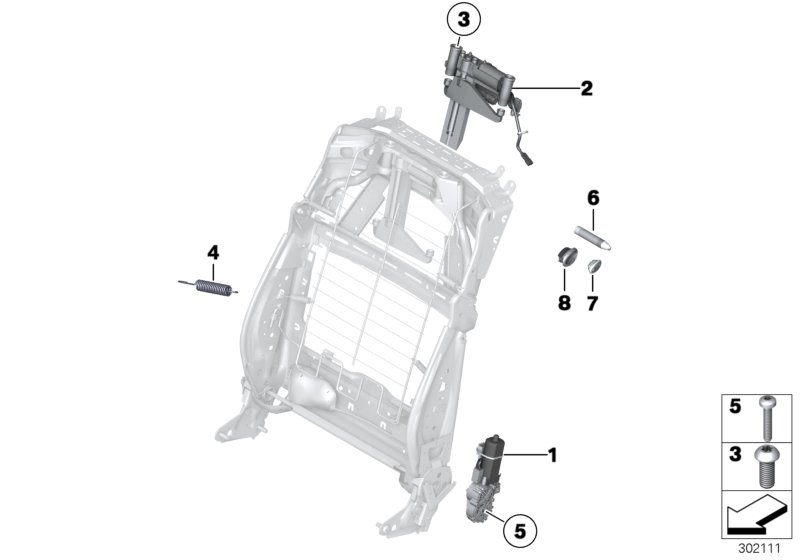 3
2
6
4
8
7
1
5
5
3
302111