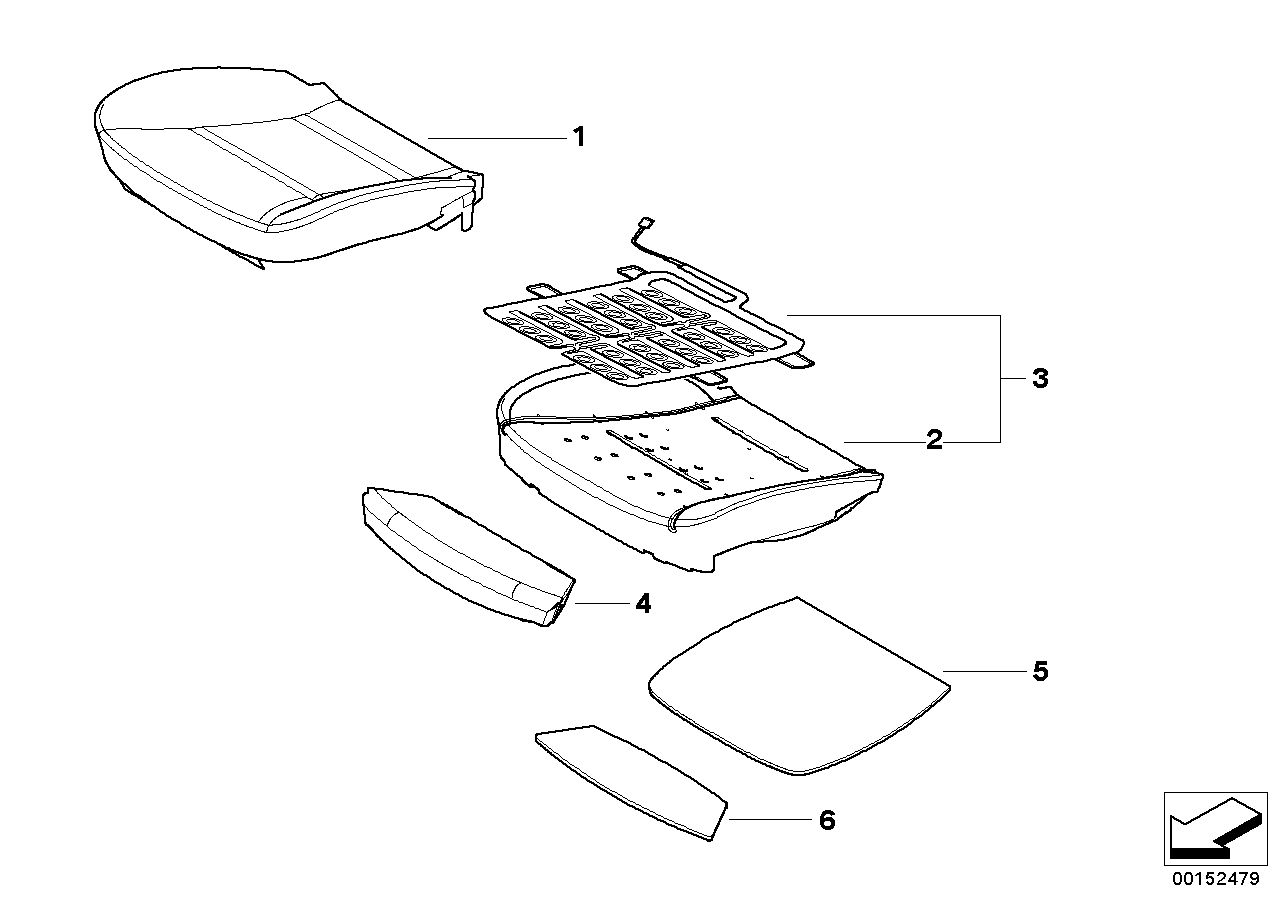 1
3
2
4
5
6
00152479