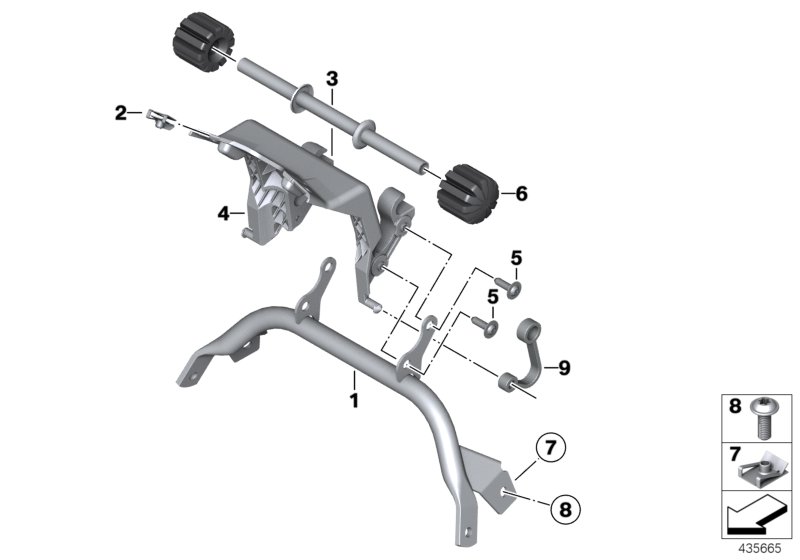 3
2
6
4
5
5
9
1
7
8
8
7
435665