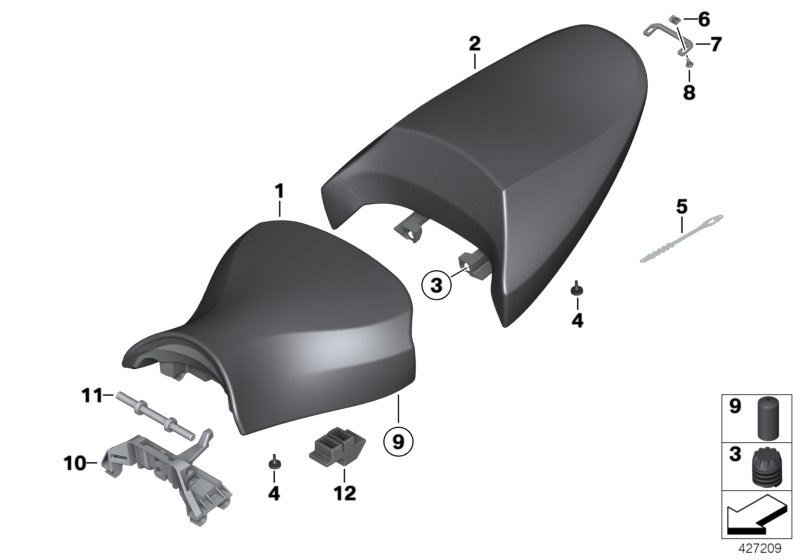 2
6
7
8
1
5
3
4
11
9
10
4
12
9
3
427209