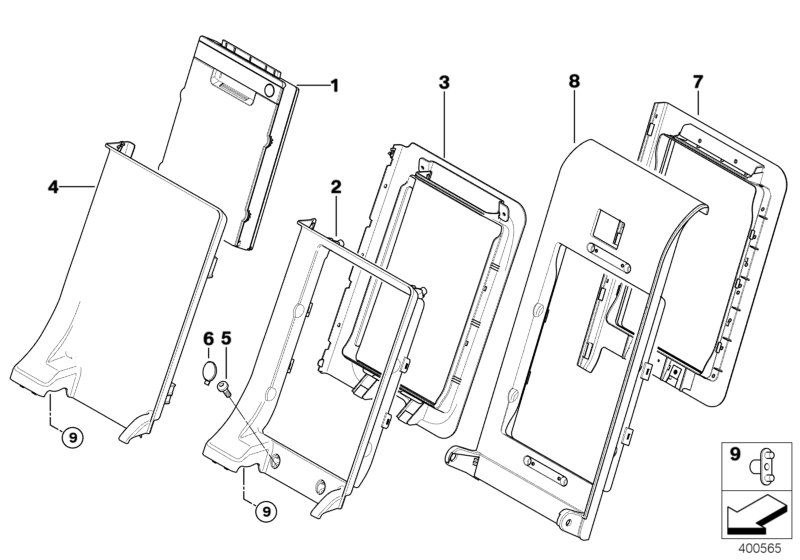 1
3
8
7
4
2
6
5
9
9
9
400565