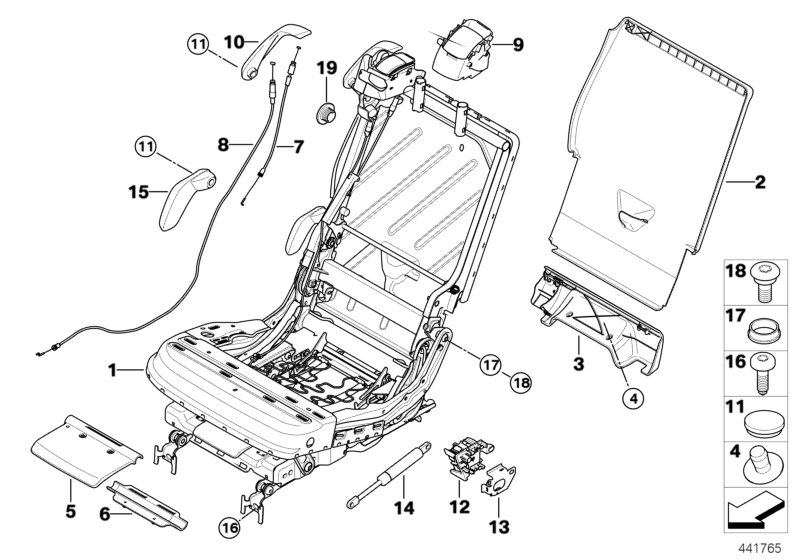 11
10
9
19
8
7
11
15
2
18
17
16
11
4
1
17
18
3
4
5
6
16
14
12
13
441765