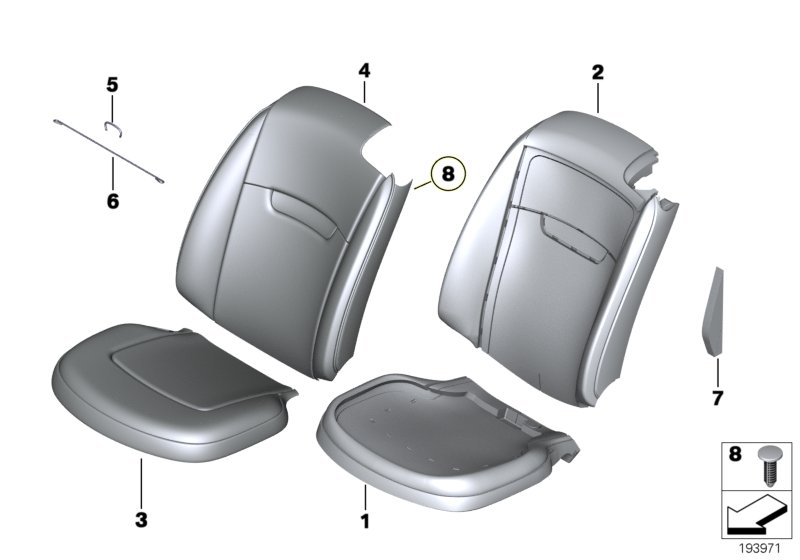 5

6

4

8

2

7

3

1

8

193971