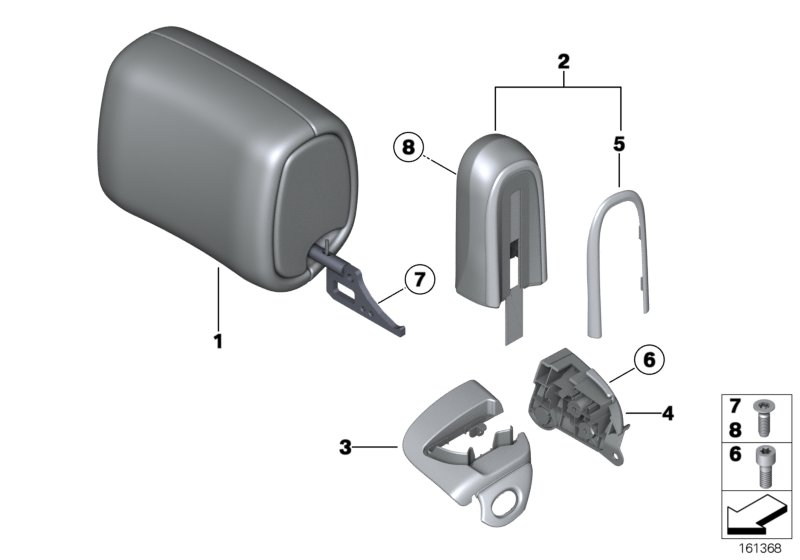 2
8
5
7
1
6
4
3
7
8
6
161368