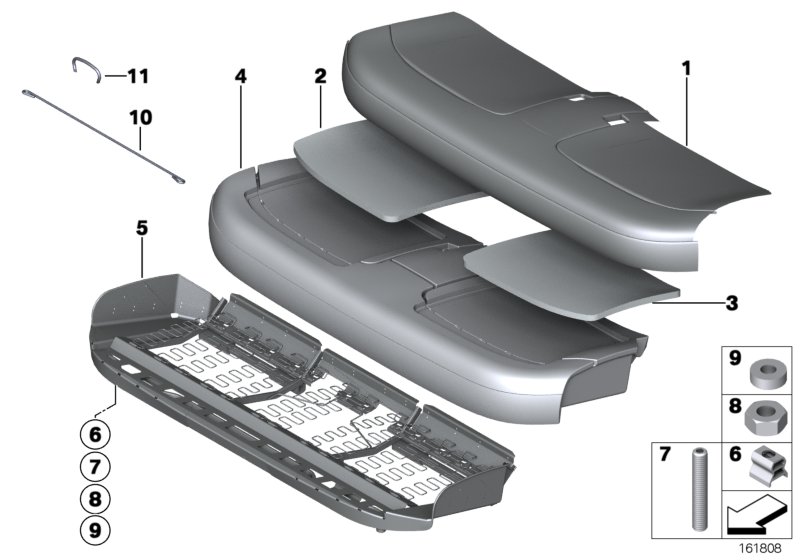 11
10
4
2
1
5
3
6
7
8
9
9
8
7
6
161808