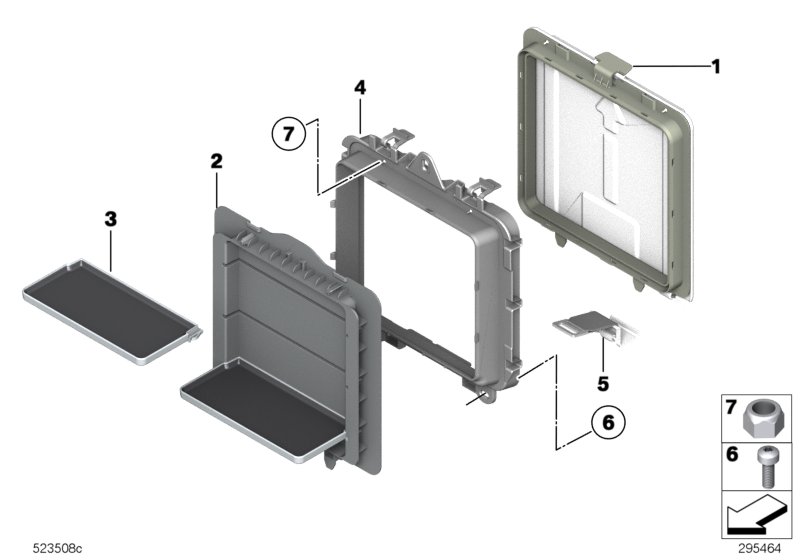 1
4
7
2
3
5
6
7
6
523508c
295464