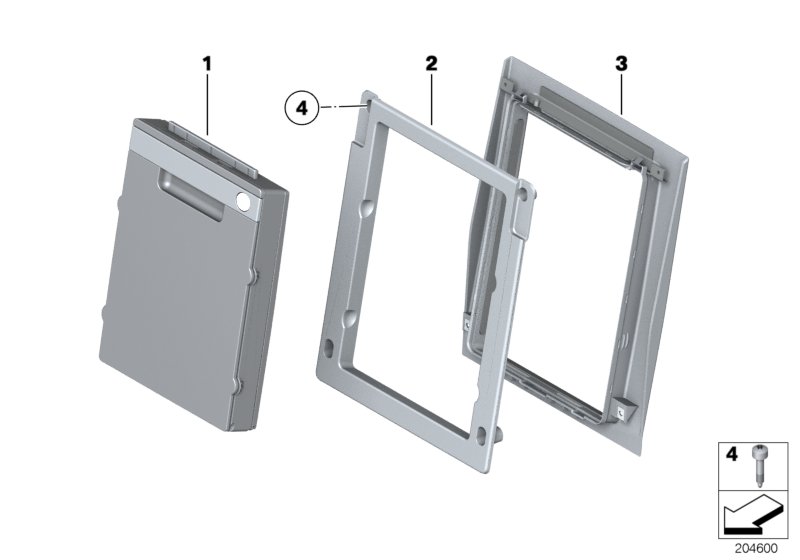 1
2
3
4
4
204600