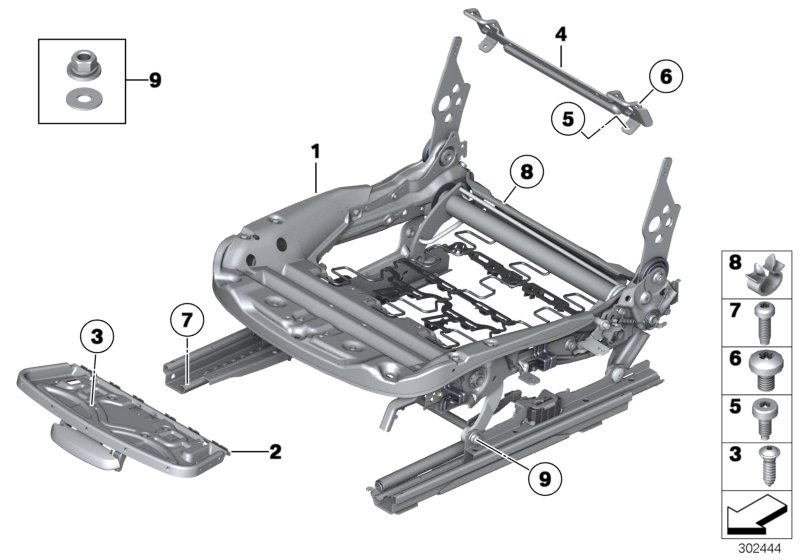 9
4
6
5
1
8
7
3
2
9
8
7
6
5
3
302444