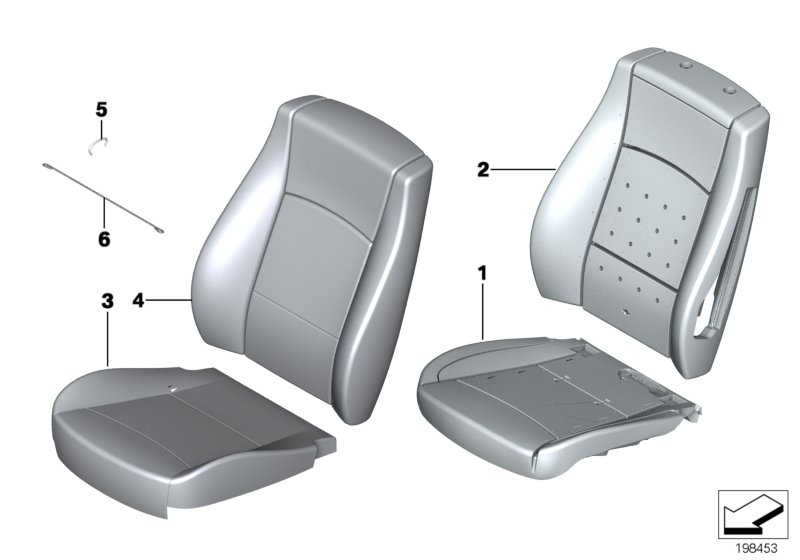 5
6
2
1
3
4
198453