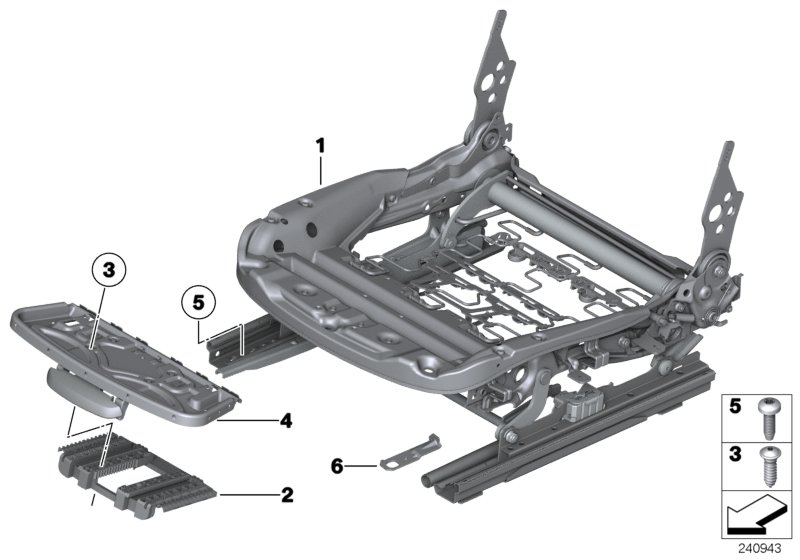 1
3
5
4
6
2
5
3
240943