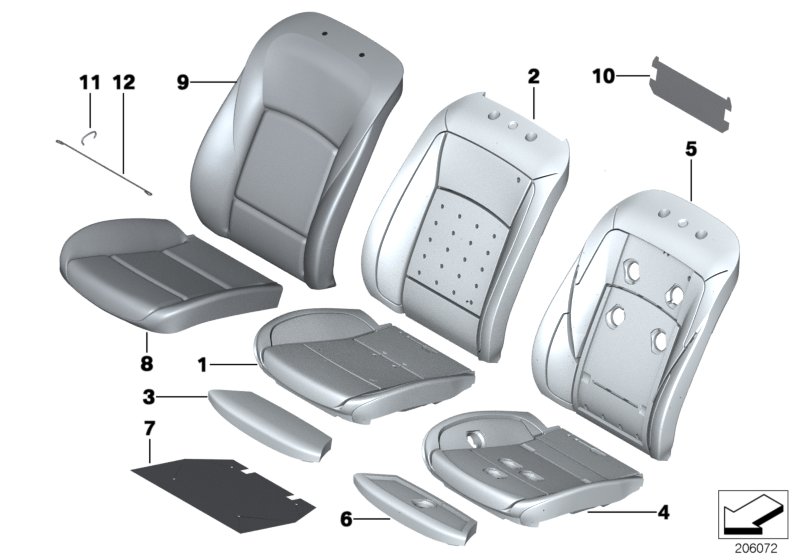 11 12
9
2
10
5
8
1
3
7
6
4
206072