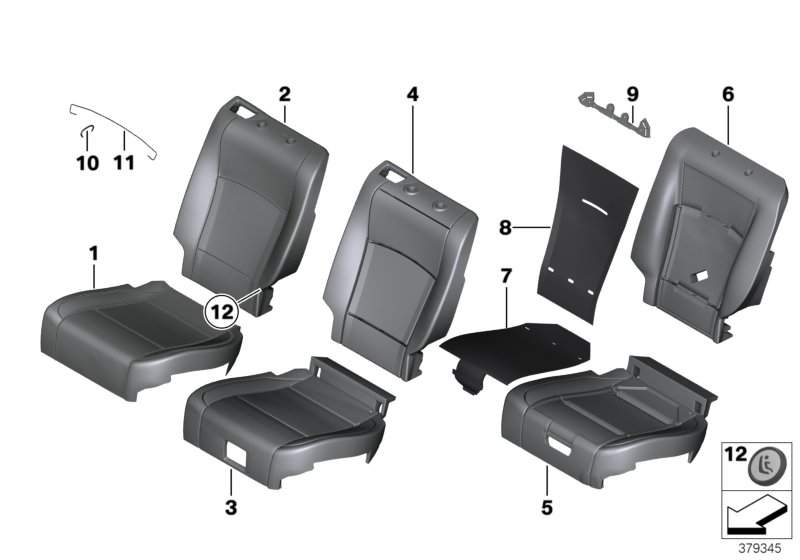 2
4
9
6
10
11
8
1
7
12
3
5
12
379345