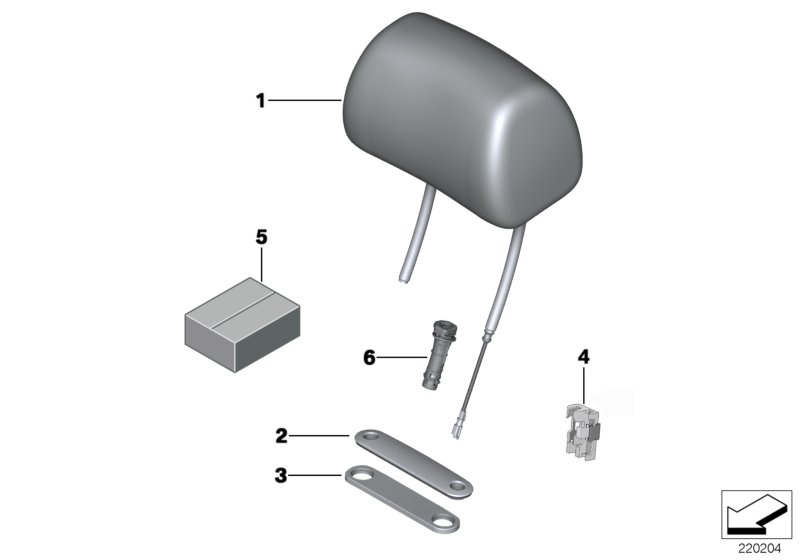 1
5
6
4
2
3
220204