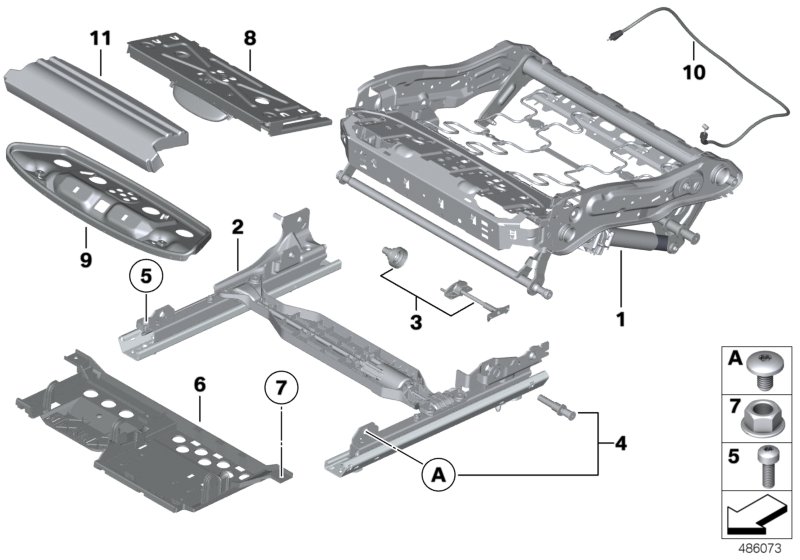 11
8
10
9
2
5
3
1
6
7
4
A
A
7
5
486073