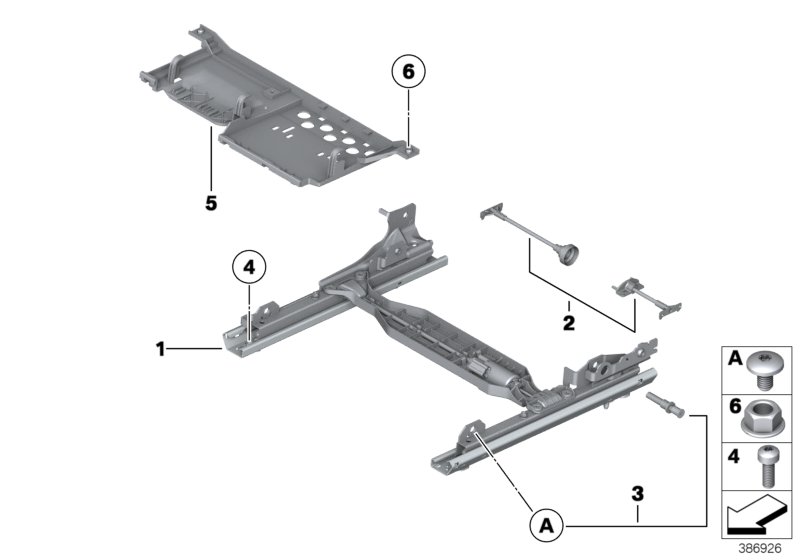 6
5
4
1
2
3
A
A
6
4
386926