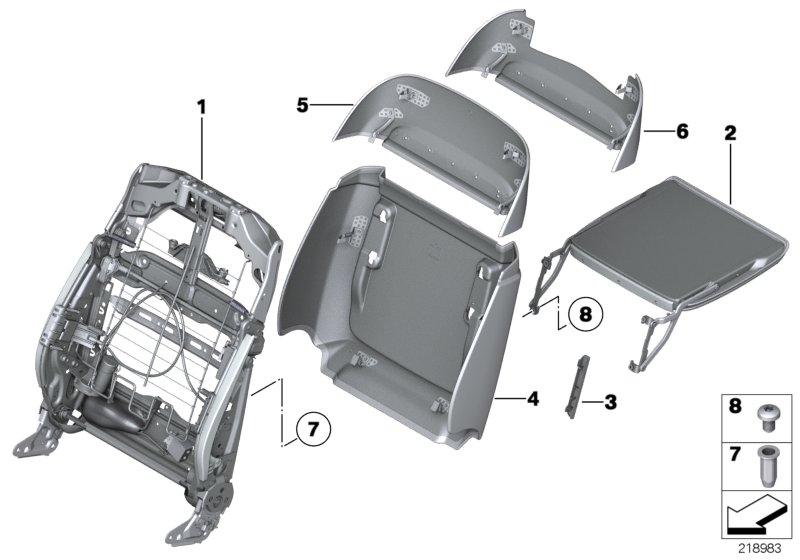 1
5
6
2
8
4
3
7
8
7
218983