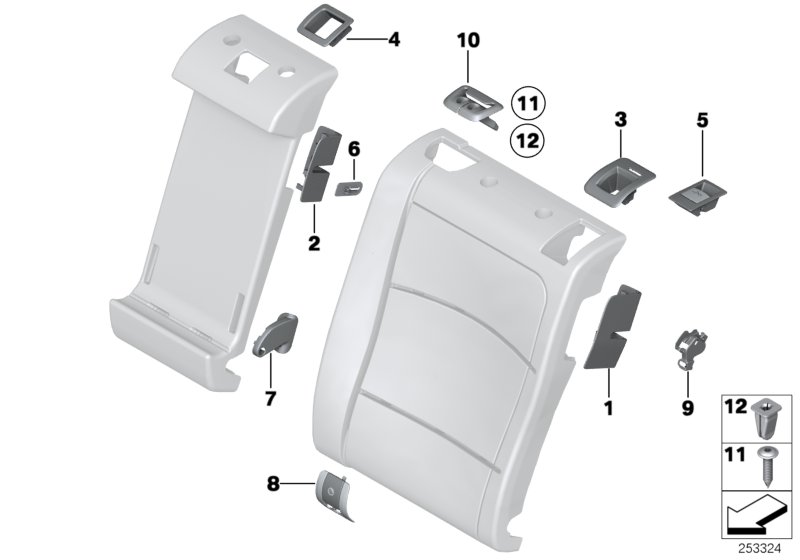 4
10
11
12
3
5
6
2
7
1
9
8
12
11
253324