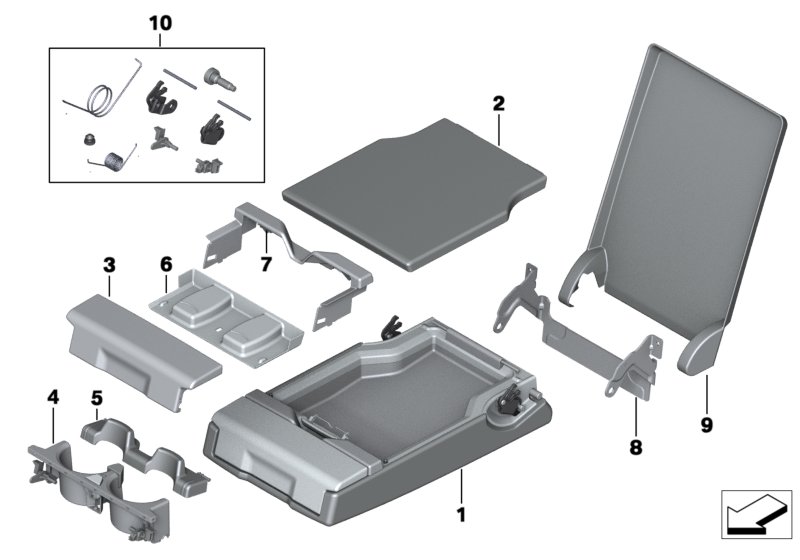 10

2

3

6

7

4

5

1

8

9