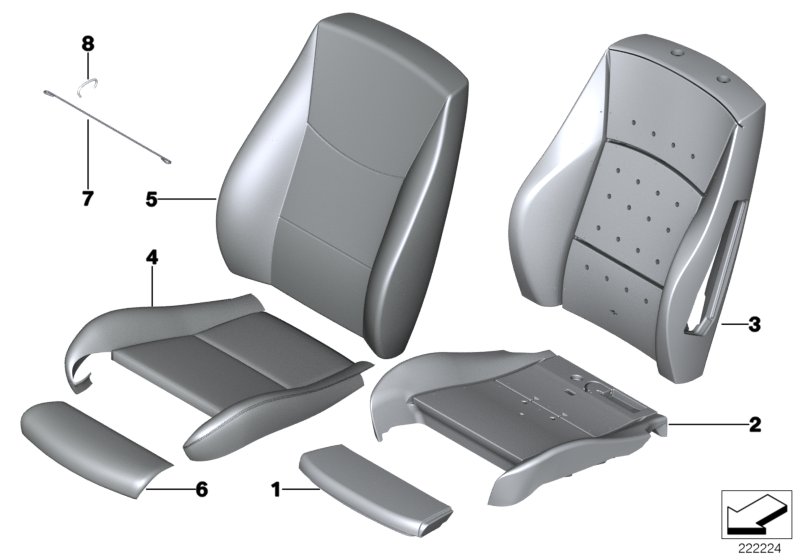 8
7
5
4
3
2
6
1
222224