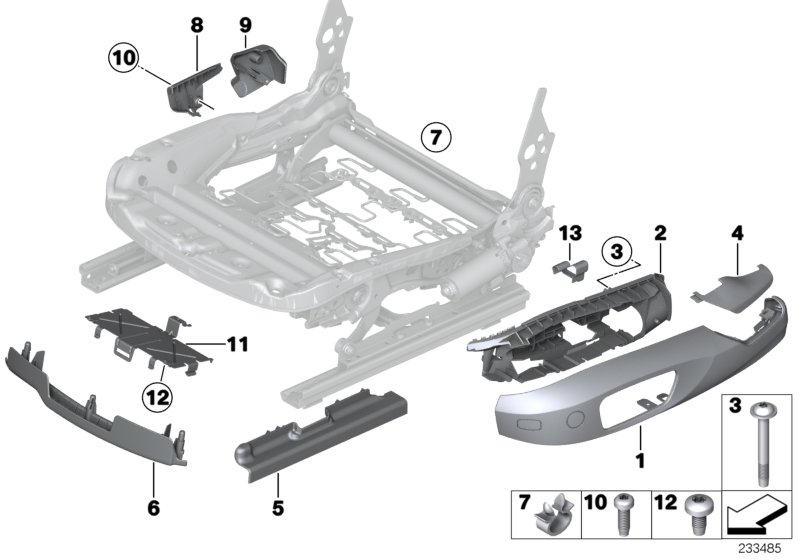 10
8
9
7
13
3
2
4
11
12
6
5
1
3
7
10
12
233485