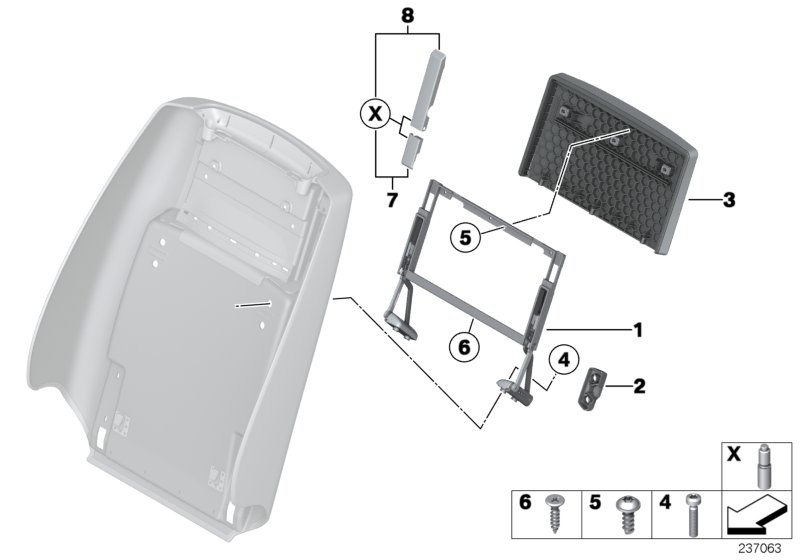 8
X
7
3
5
1
6
4
2
X
6
5
4
237063