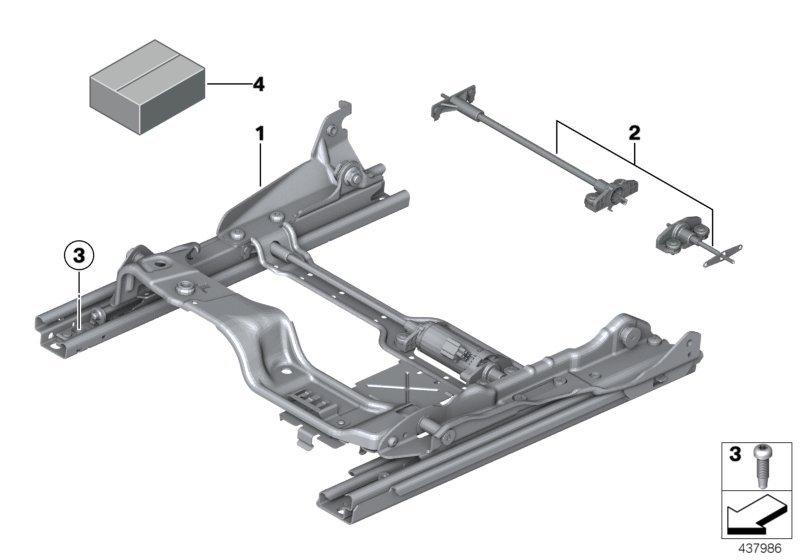 4
1
2
3
3
437986