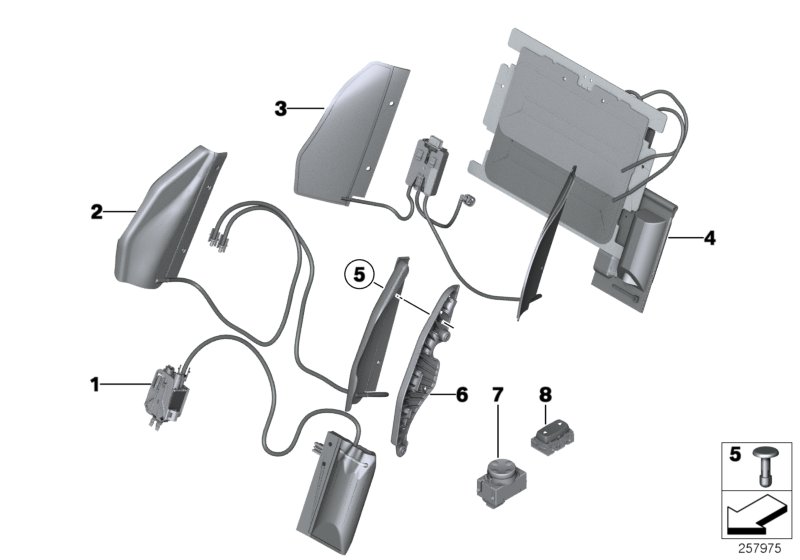 3

2

4

5

1

6

7

8

5

257975