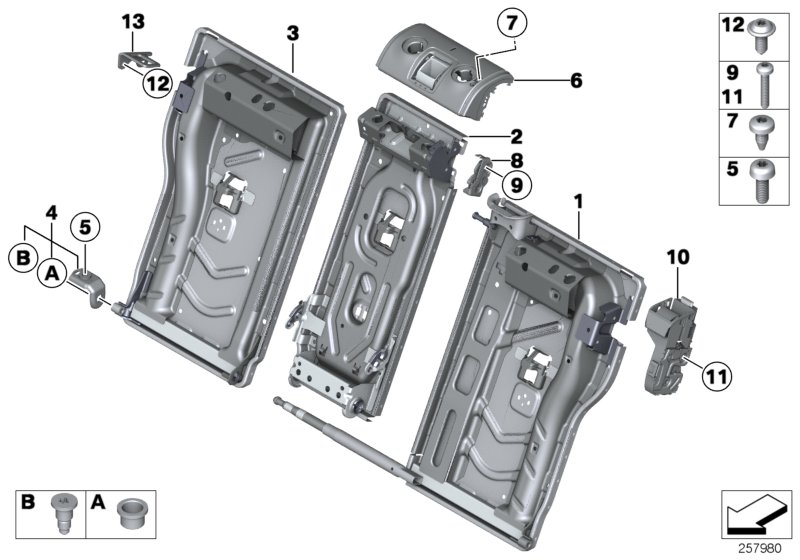 13
12
3
7
6
2
8
9
1
4
5
B
A
10
11
12
9
11
7
5
B
A
257980