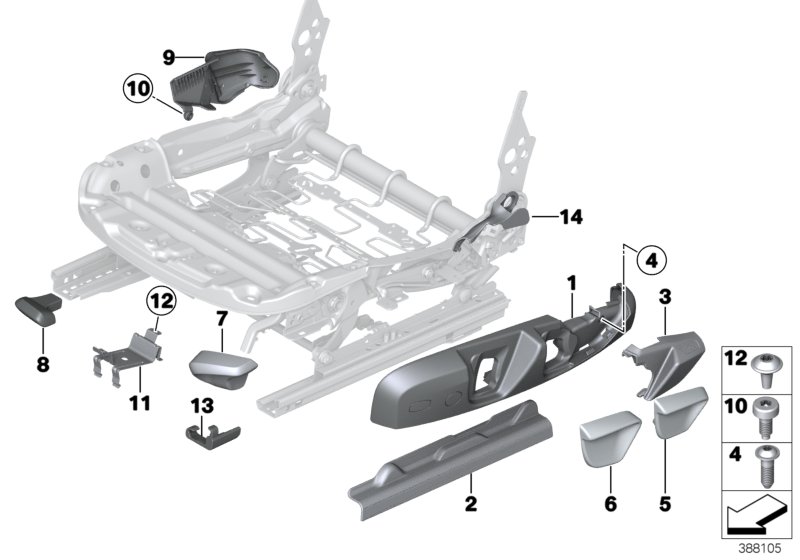 9
10
14
4
1
3
12
7
8
11
13
2
6
5
12
10
4
388105