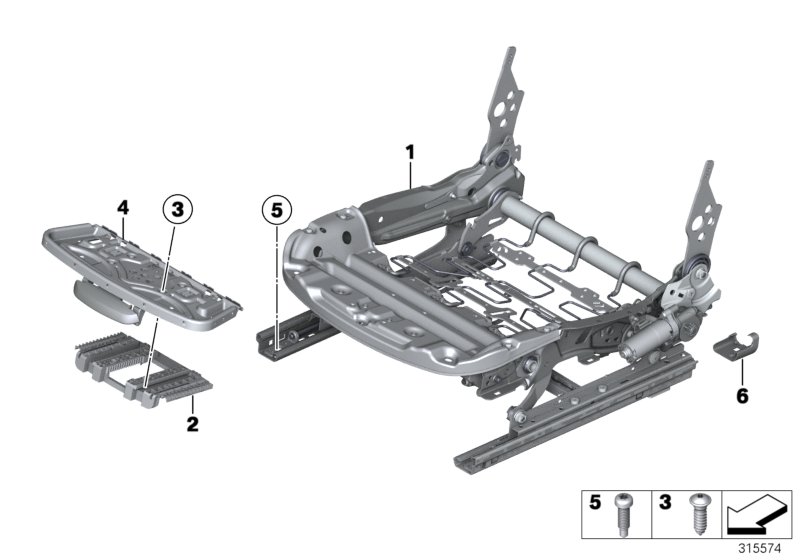 1
4
3
5
2
6
5
3
315574