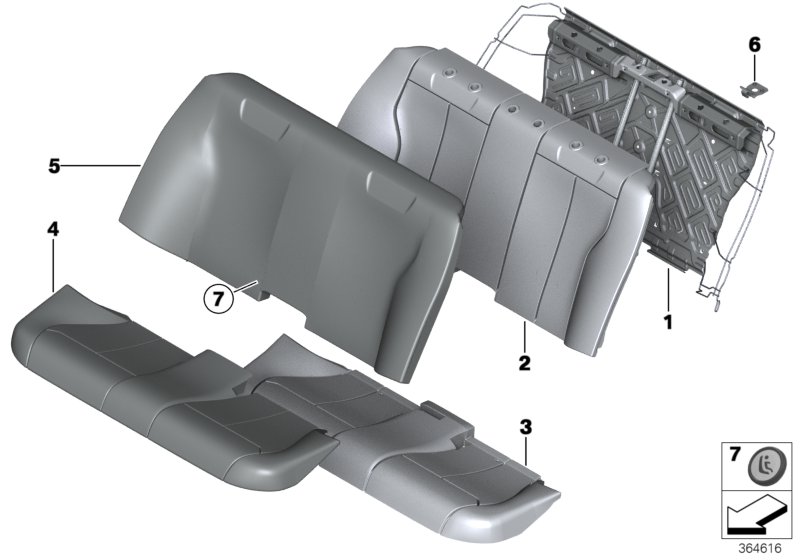 6
5
4
7
1
2
3
7
364616