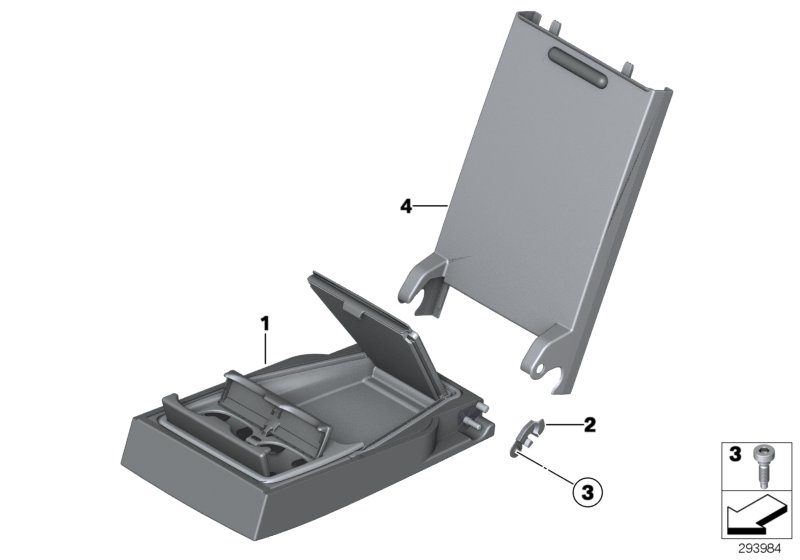 4
1
2
3
3
293984