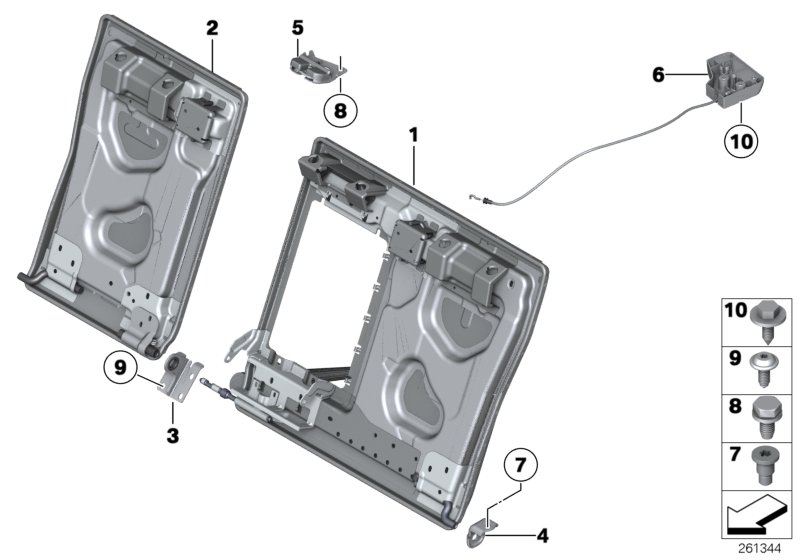 2
5
8
6
10
1
9
3
7
4
10
9
8
7
261344