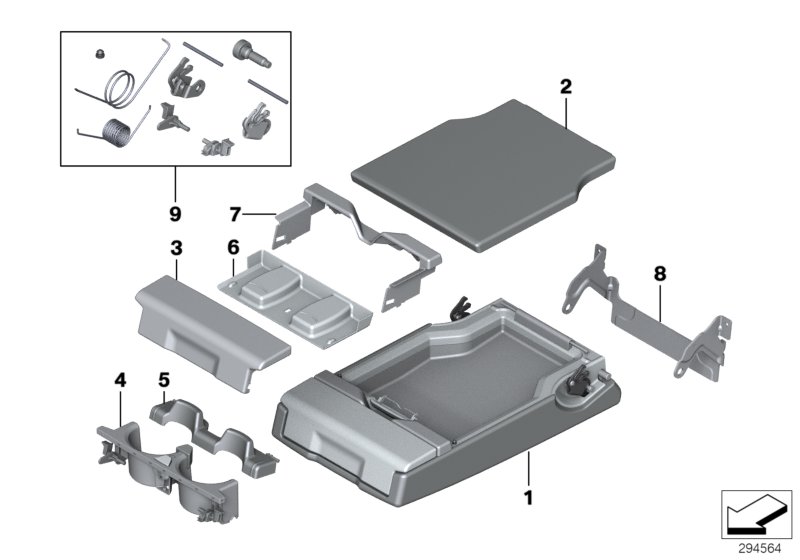 2
9
7
3
6
8
4
5
1
294564