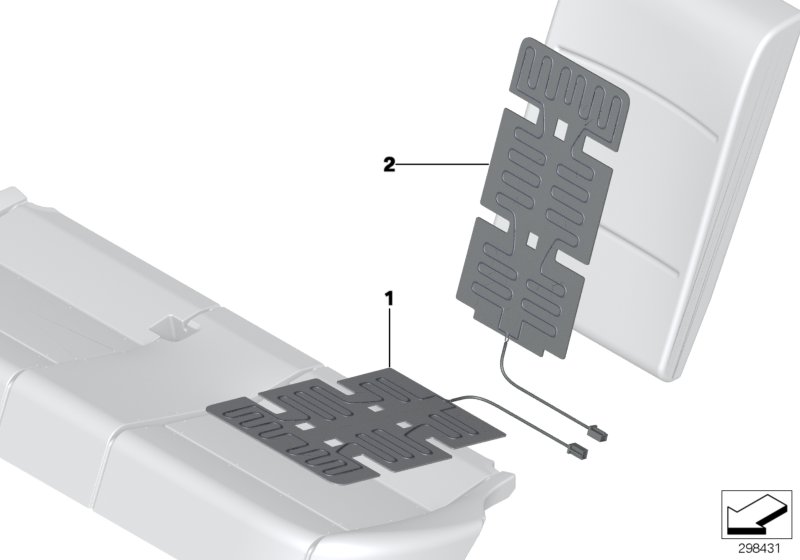 2

1

298431