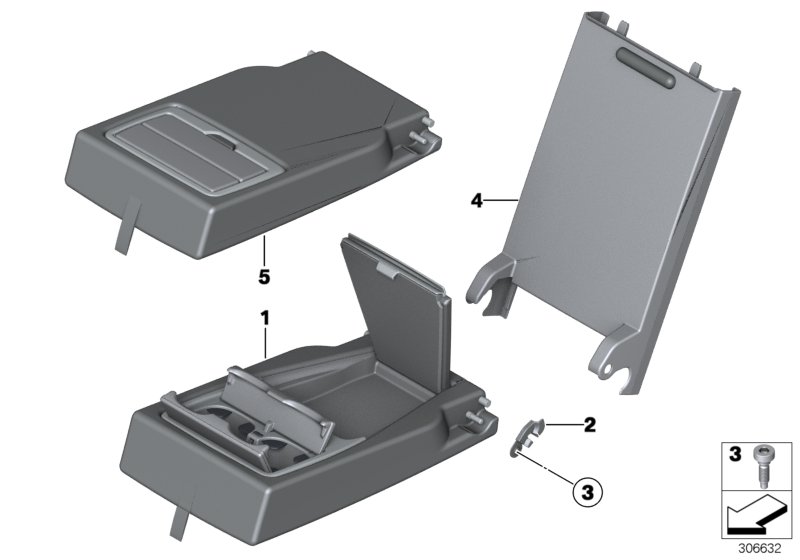 4
5
1
2
3
3
306632