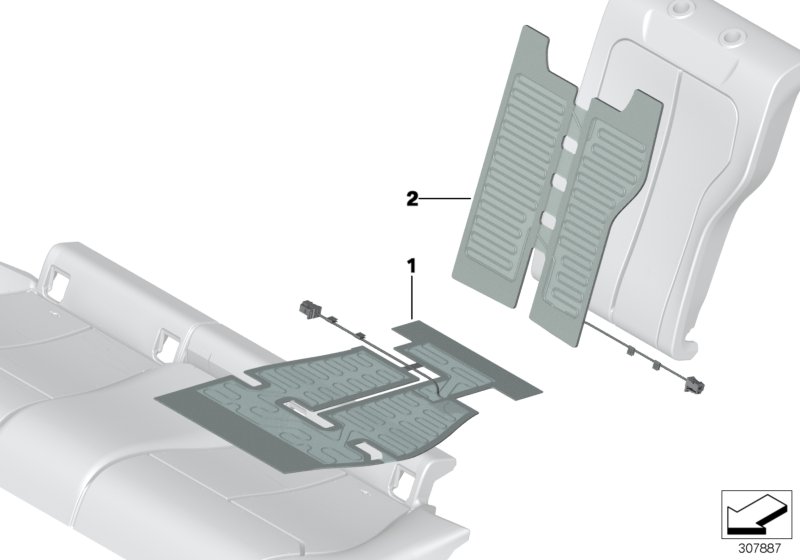 2

1

307887