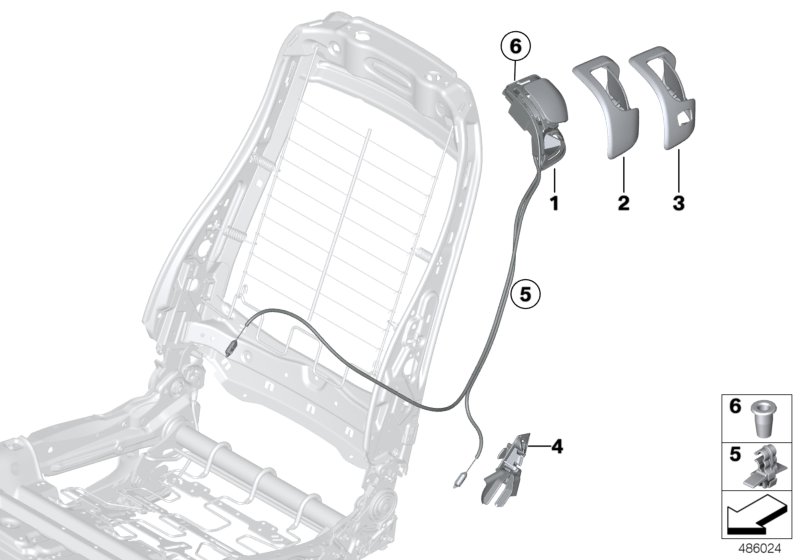 6
1
2
3
5
4
6
5
486024