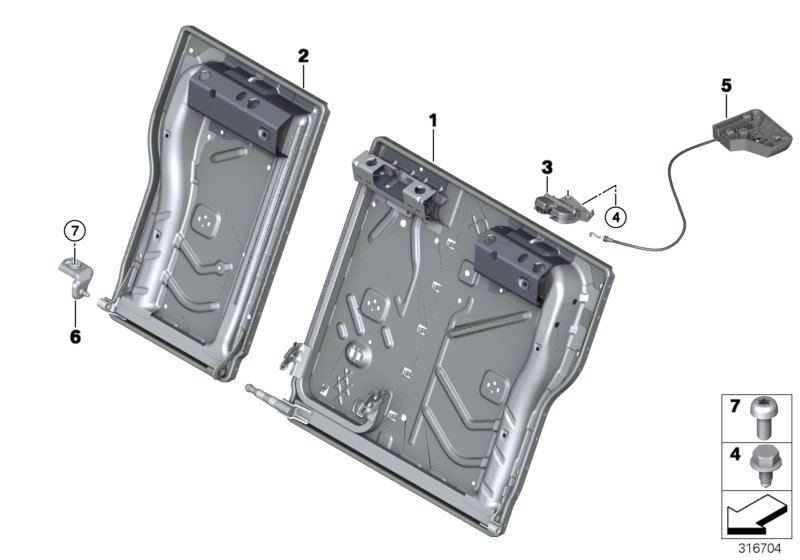 2
1
5
3
4
7
6
7
4
316704