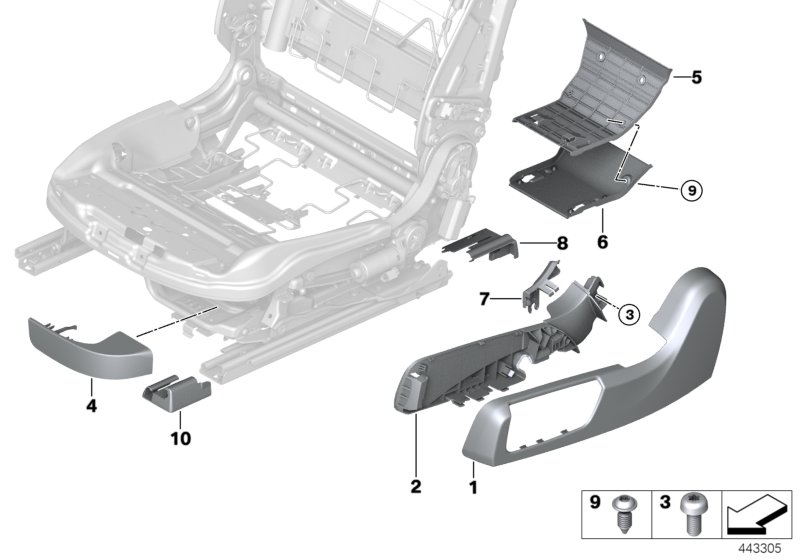 5
9
6
8
7
3
4
10
2
1
9
3
443305