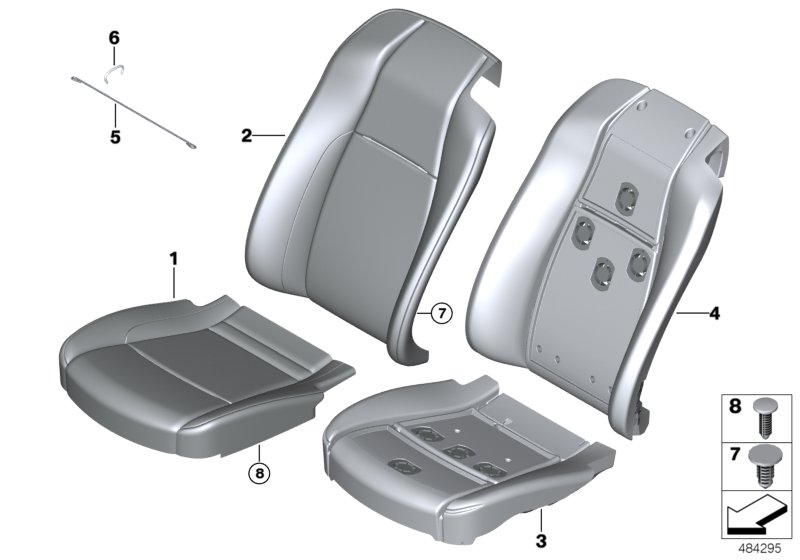 6
5
2
1
7
4
8
3
8
7
484295